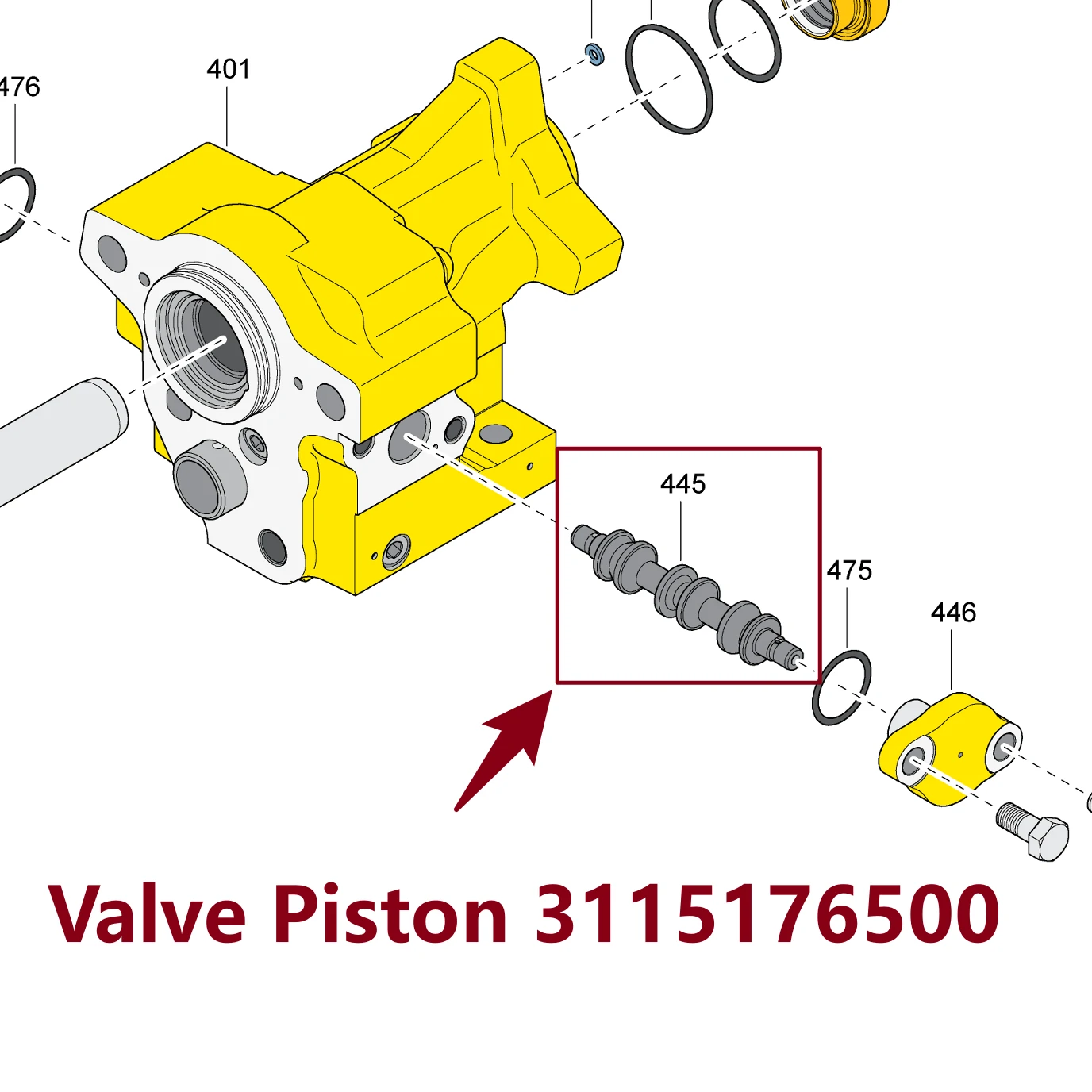 476

401

445

475

446

Valve Piston 3115176500