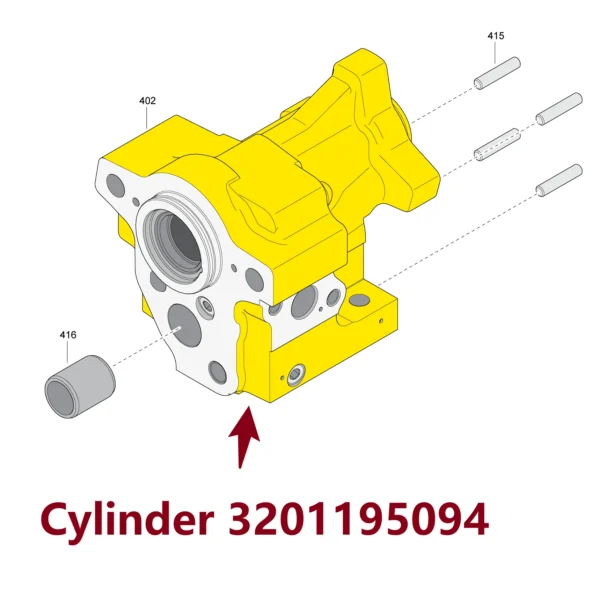 415

402

416

Cylinder 3201195094