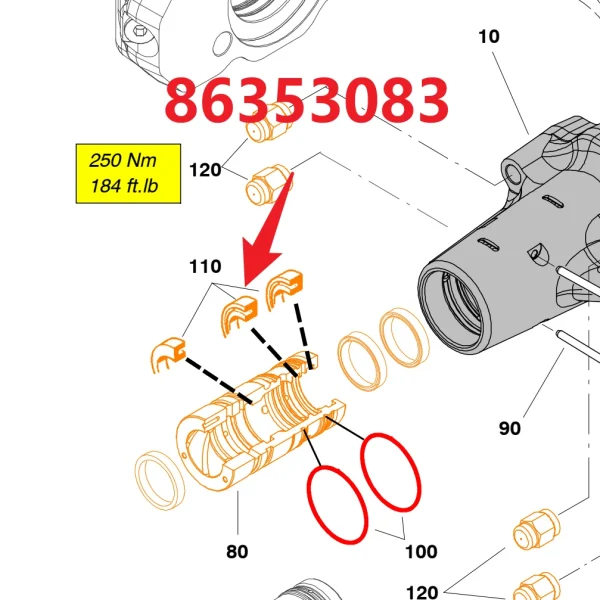 10

86353083

250 Nm
184 ft.lb

120

110

90

80

100

120