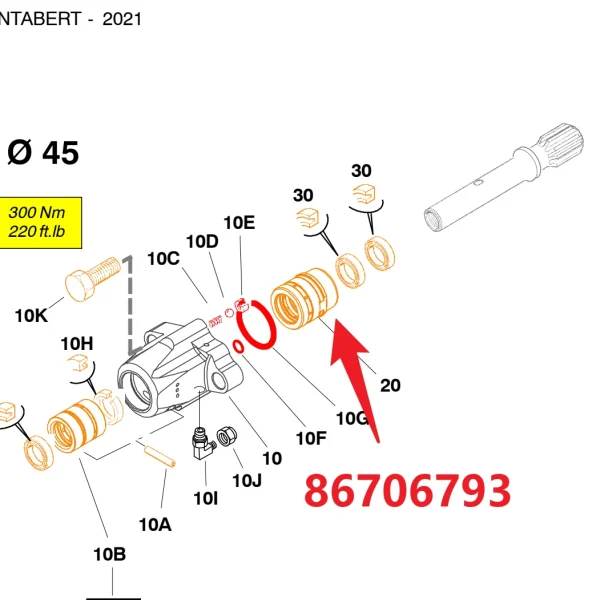 NTABERT - 2021

Ø 45

300 Nm
220 ft.lb

30
30
10E
10D
10C
10K
10H
20
10G
10F
10
10J
10I
10A
10B

86706793