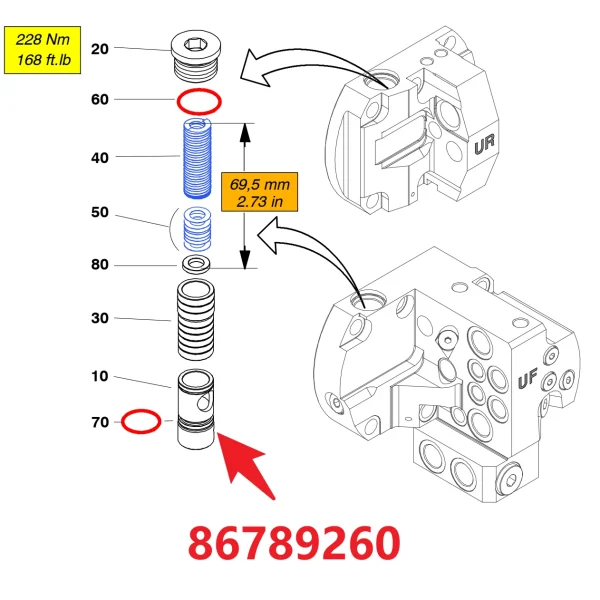 228 Nm
168 ft.lb

20

60

40

69,5 mm
2.73 in

50

80

30

10

70

UR

UF

86789260