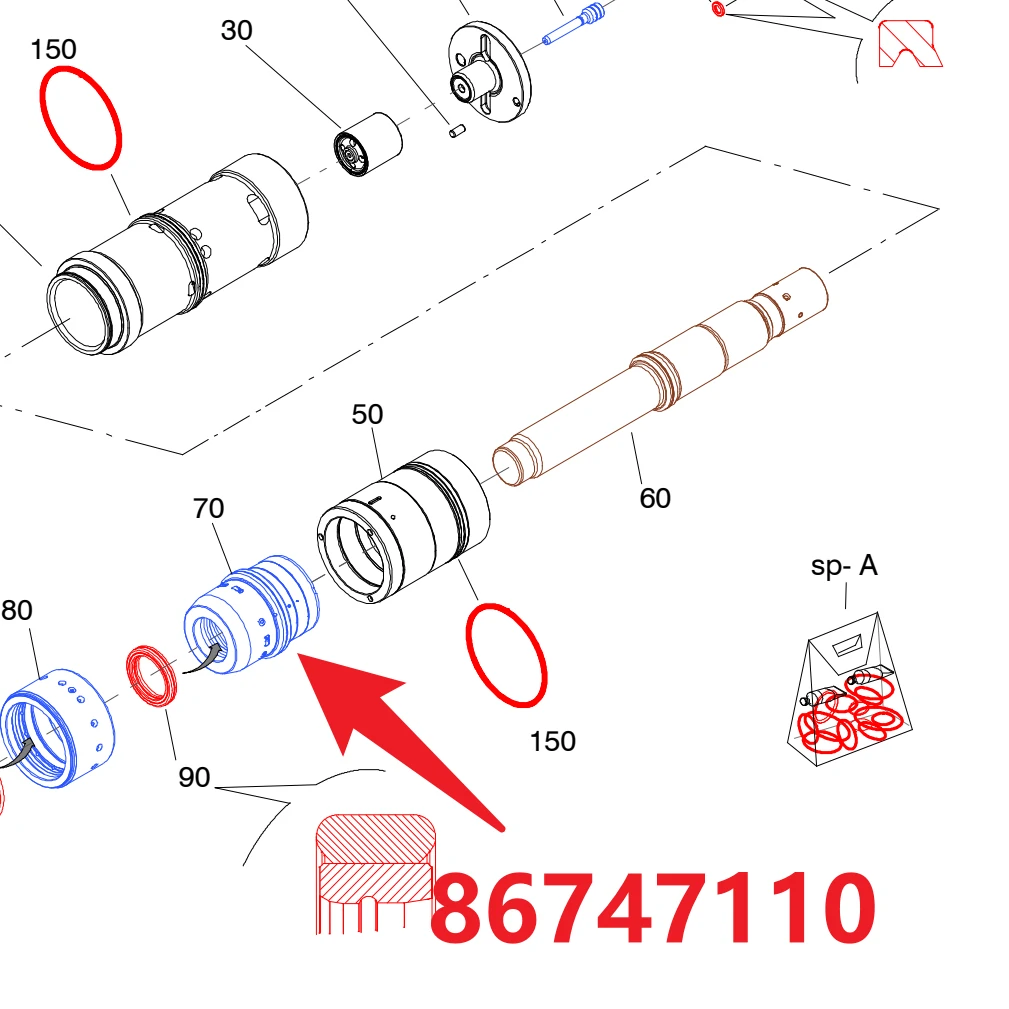 150

30

50

60

70

80

sp- A

90

150

86747110