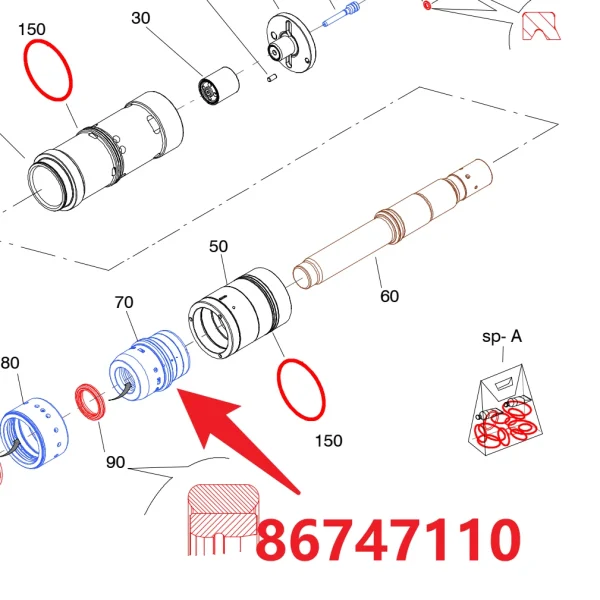 150
30
50
60
70
80
90
150
sp- A
86747110