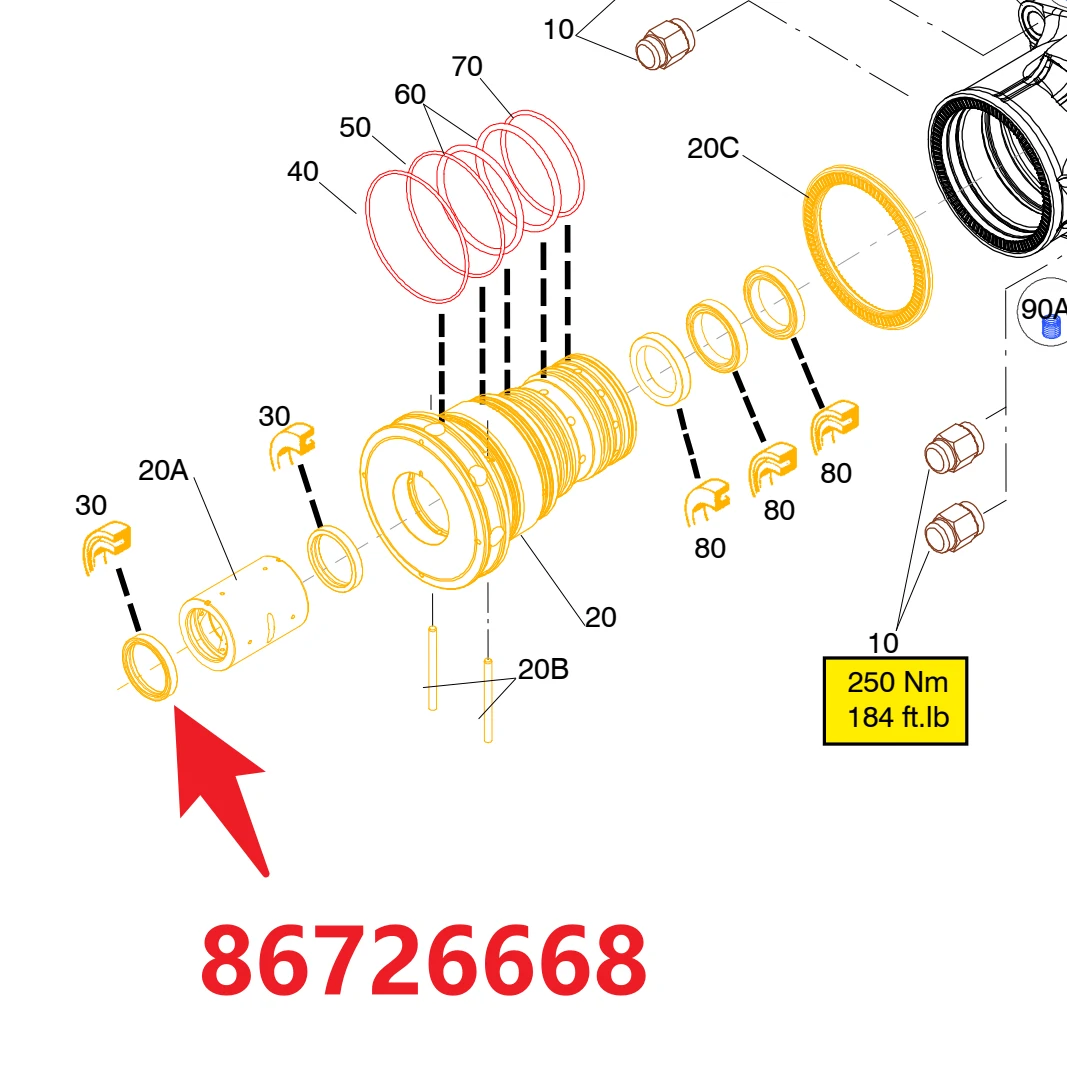 10
70
60
50
40
20C
90A
30
20A
30
80
80
80
20
20B
10
250 Nm
184 ft.lb
86726668